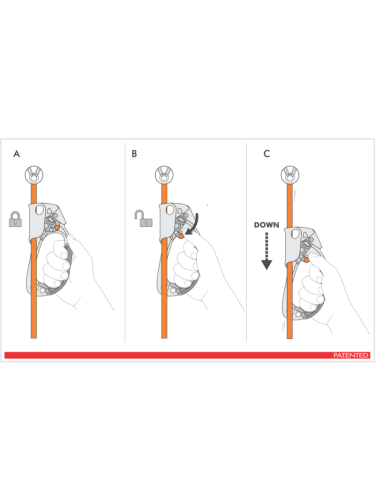 A

B

C

DOWN

PATENTED